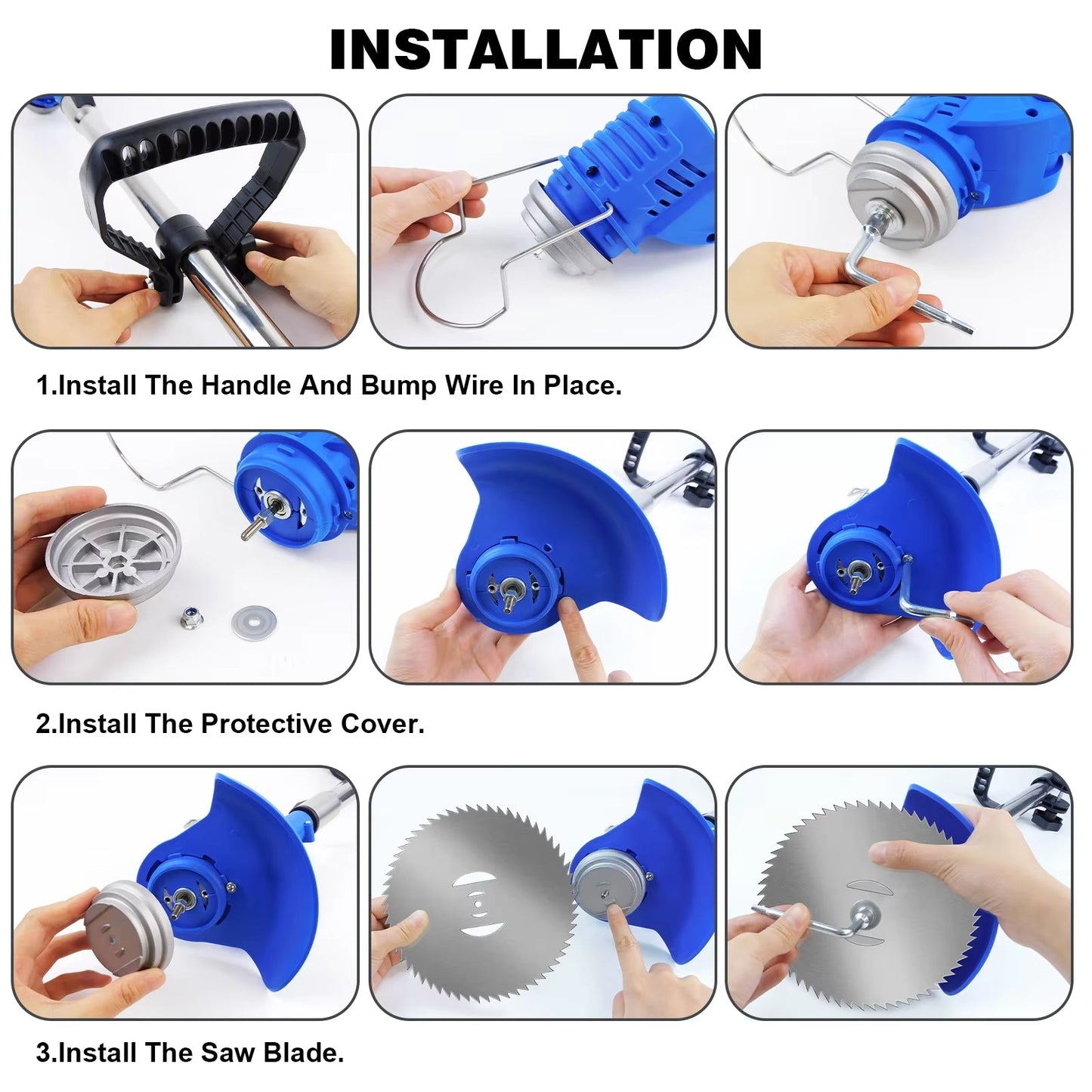 INSTALLATION

1.Install The Handle And Bump Wire In Place.

2.Install The Protective Cover.

3.Install The Saw Blade.