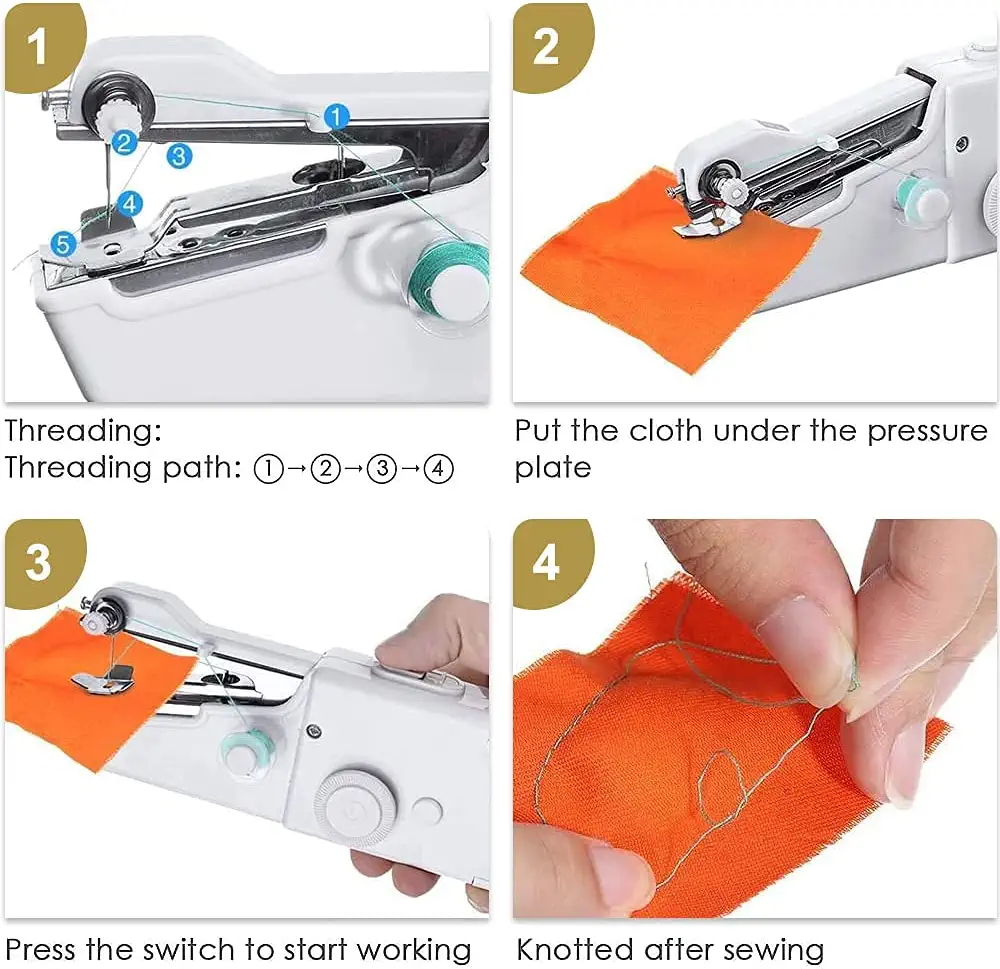 1

1
2
3
4
5

Threading:
Threading path: ①→②→③→④

2

Put the cloth under the pressure plate

3

Press the switch to start working

4

Knotted after sewing