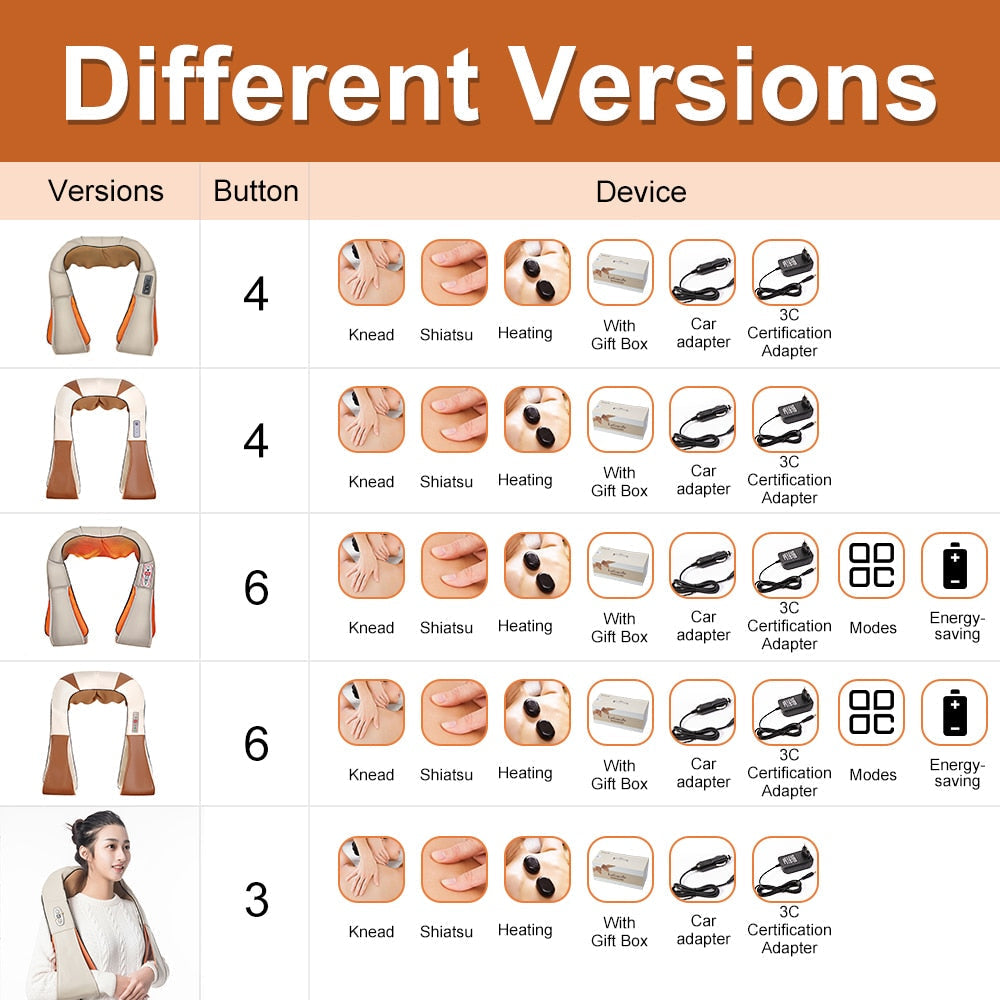 Different Versions

| Versions | Button | Device |
|---|---|---|
| | 4 | Knead Shiatsu Heating With Gift Box Car adapter 3C Certification Adapter |
| | 4 | Knead Shiatsu Heating With Gift Box Car adapter 3C Certification Adapter |
| | 6 | Knead Shiatsu Heating With Gift Box Car adapter 3C Certification Adapter Modes Energy-saving |
| | 6 | Knead Shiatsu Heating With Gift Box Car adapter 3C Certification Adapter Modes Energy-saving |
| | 3 | Knead Shiatsu Heating With Gift Box Car adapter 3C Certification Adapter |