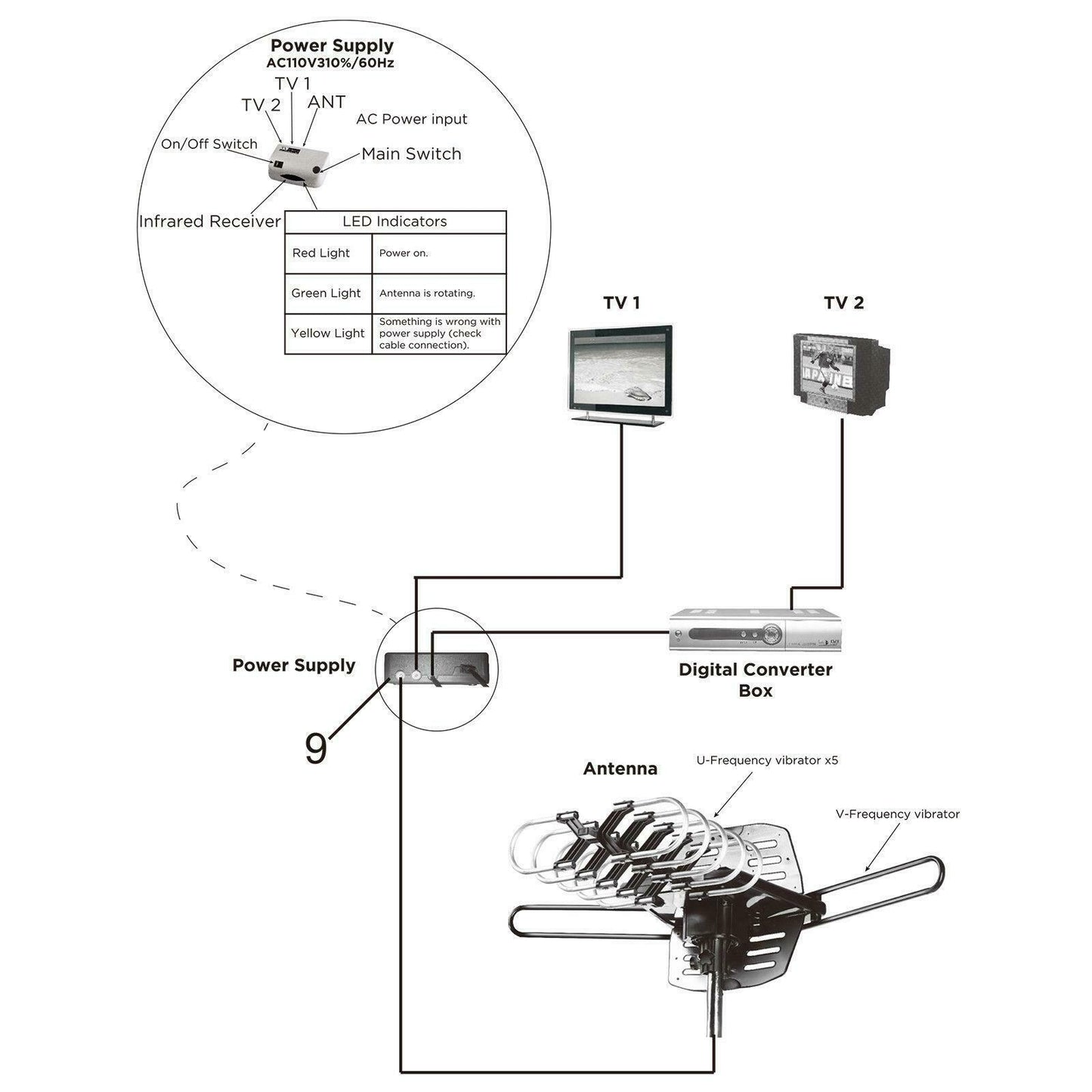 Power Supply
AC110V310%/60Hz

TV 1
TV 2
ANT
AC Power input
On/Off Switch
Main Switch
Infrared Receiver

| LED Indicators | |
|---|---|
| Red Light | Power on. |
| Green Light | Antenna is rotating. |
| Yellow Light | Something is wrong with power supply (check cable connection). |

TV 1

TV 2

Power Supply

Digital Converter Box

9

Antenna

U-Frequency vibrator x5

V-Frequency vibrator