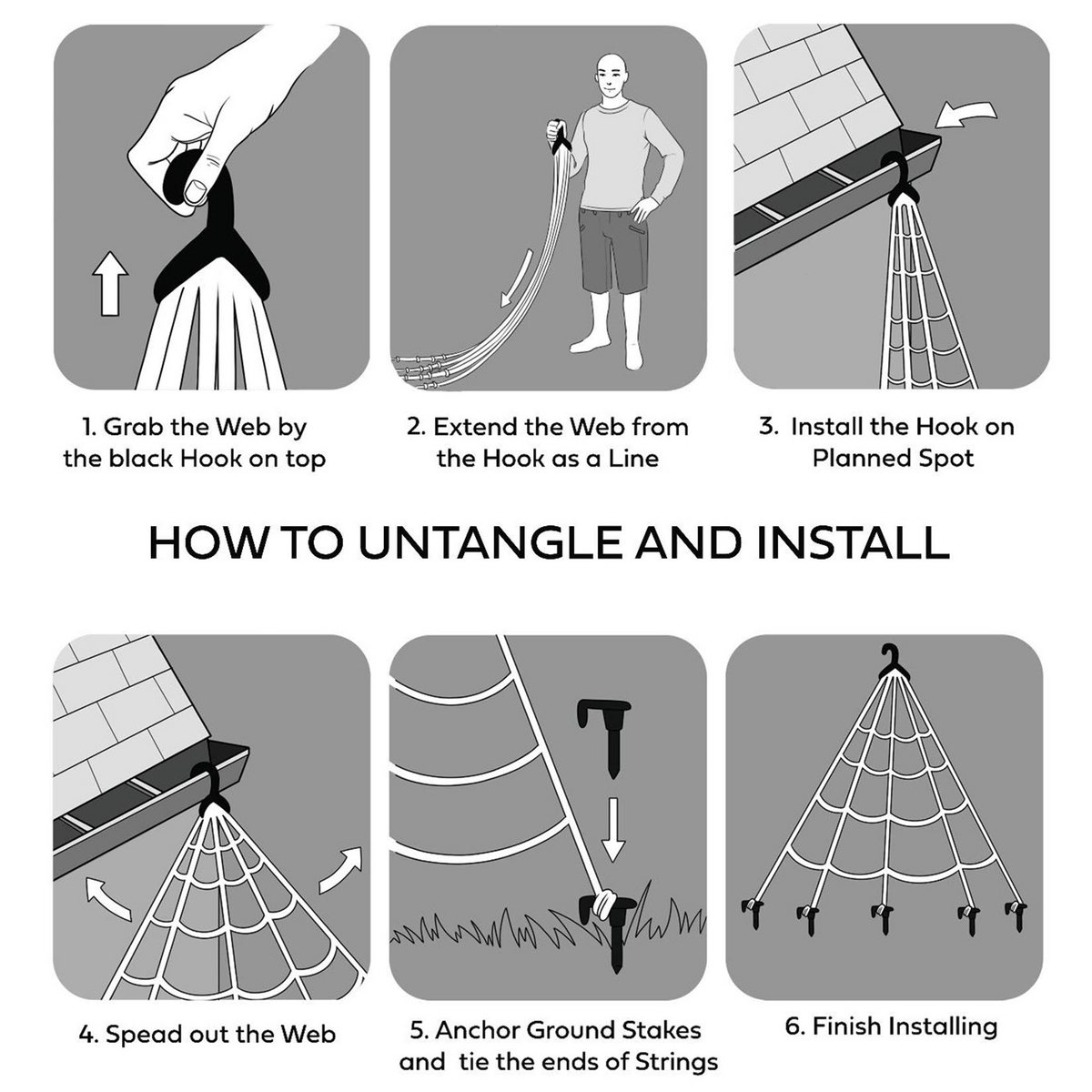 1. Grab the Web by the black Hook on top

2. Extend the Web from the Hook as a Line

3. Install the Hook on Planned Spot

HOW TO UNTANGLE AND INSTALL

4. Spead out the Web

5. Anchor Ground Stakes and tie the ends of Strings

6. Finish Installing