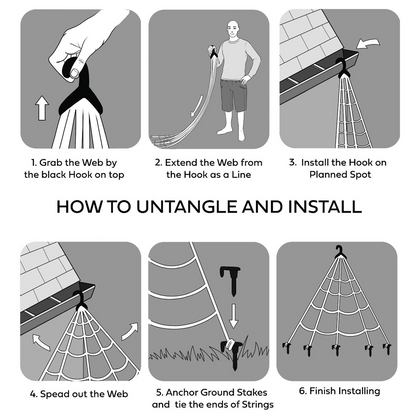 1. Grab the Web by the black Hook on top

2. Extend the Web from the Hook as a Line

3. Install the Hook on Planned Spot

HOW TO UNTANGLE AND INSTALL

4. Spead out the Web

5. Anchor Ground Stakes and tie the ends of Strings

6. Finish Installing